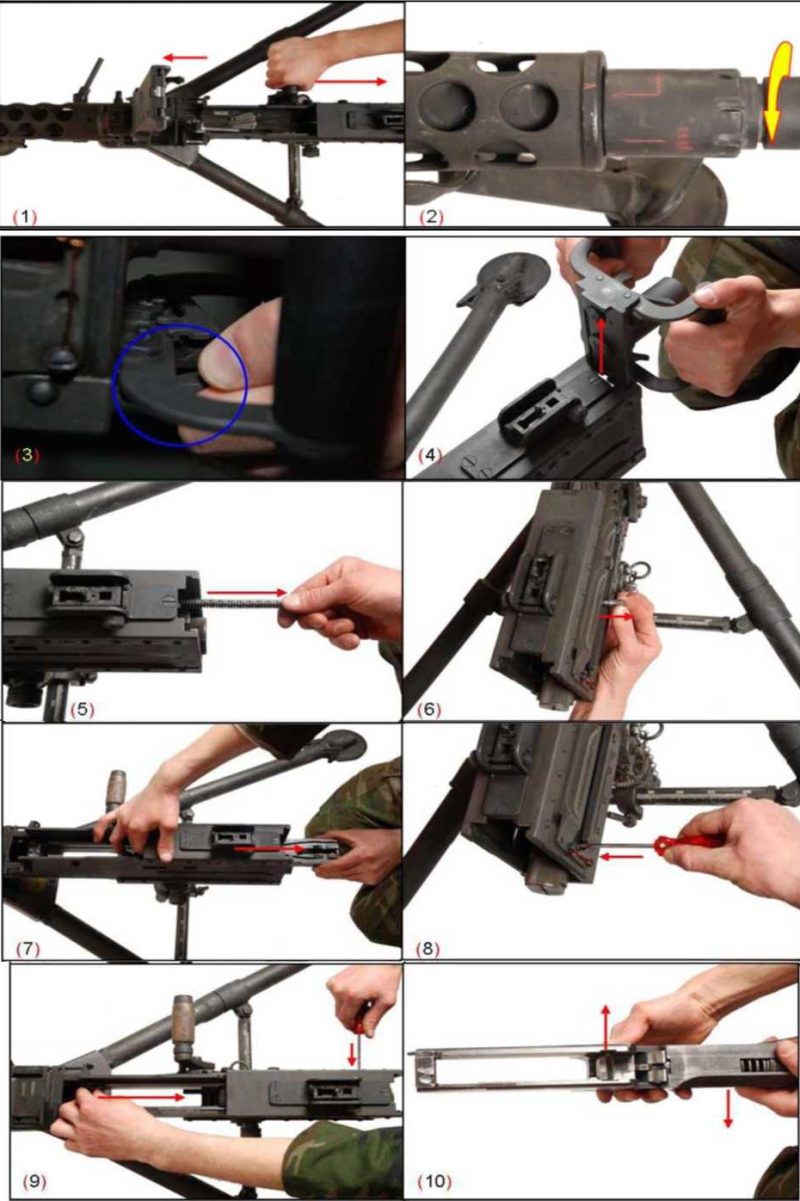 (1)

(2)

(3)

(4)

(5)

(6)

(7)

(8)

(9)

(10)